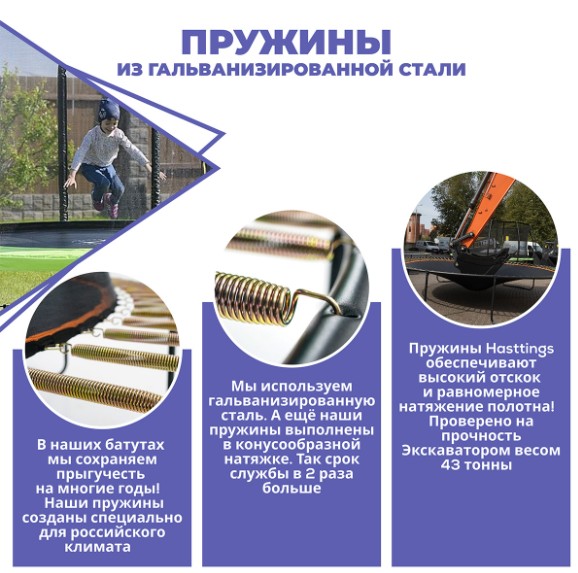 ПРУЖИНЫ
ИЗ ГАЛЬВАНИЗИРОВАННОЙ СТАЛИ

В наших батутах мы сохраняем прыгучесть на многие годы! Наши пружины созданы специально для российского климата

Мы используем гальванизированную сталь. А ещё наши пружины выполнены в конусообразной натяжке. Так срок службы в 2 раза больше

Пружины Hasttings обеспечивают высокий отскок и равномерное натяжение полотна! Проверено на прочность Экскаватором весом 43 тонны