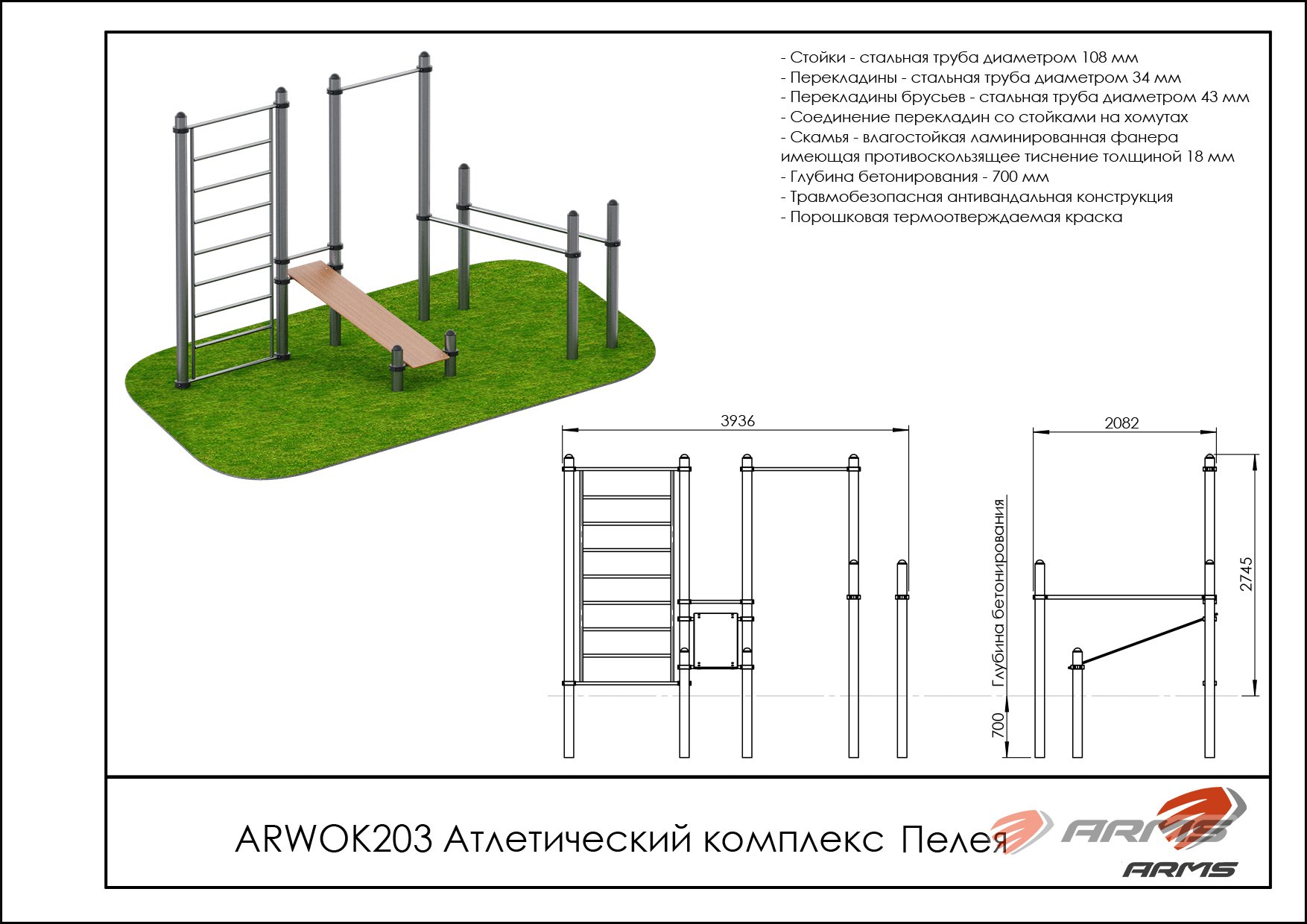 - Стойки - стальная труба диаметром 108 мм
- Перекладины - стальная труба диаметром 34 мм
- Перекладины брусьев - стальная труба диаметром 43 мм
- Соединение перекладин со стойками на хомутах
- Скамья - влагостойкая ламинированная фанера имеющая противоскользящее тиснение толщиной 18 мм
- Глубина бетонирования - 700 мм
- Травмобезопасная антивандальная конструкция
- Порошковая термоотверждаемая краска

3936

2082

2745

Глубина бетонирования

700

ARWOK203 Атлетический комплекс Пелея

ARMS

ARMS