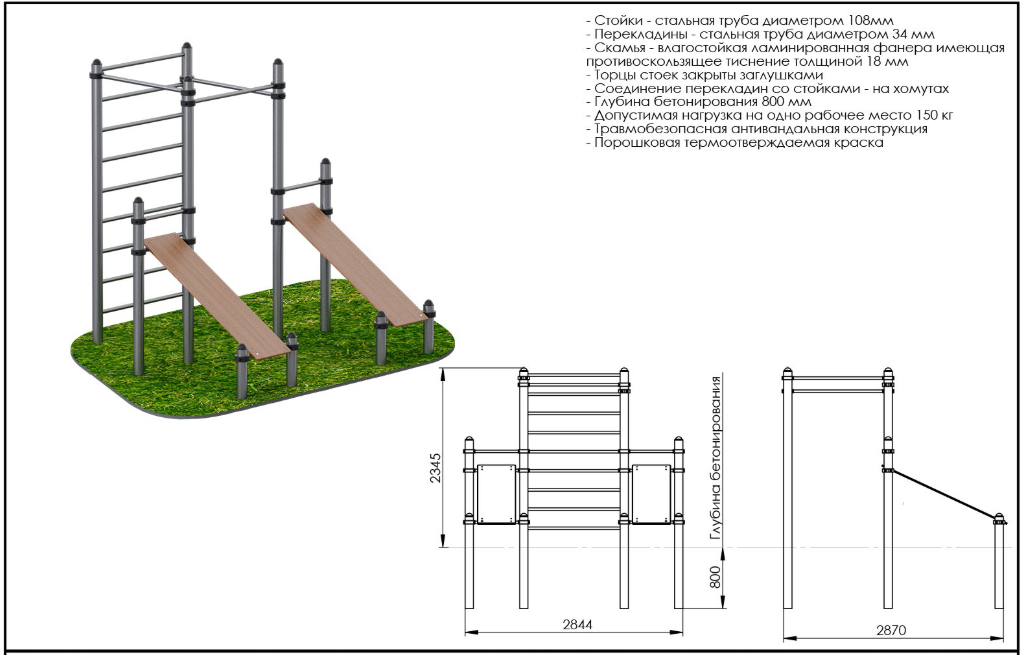 - Стойки - стальная труба диаметром 108мм
- Перекладины - стальная труба диаметром 34 мм
- Скамья - влагостойкая ламинированная фанера имеющая противоскользящее тиснение толщиной 18 мм
- Торцы стоек закрыты заглушками
- Соединение перекладин со стойками - на хомутах
- Глубина бетонирования 800 мм
- Допустимая нагрузка на одно рабочее место 150 кг
- Травмобезопасная антивандальная конструкция
- Порошковая термоотверждаемая краска

2345

Глубина бетонирования

800

2844

2870